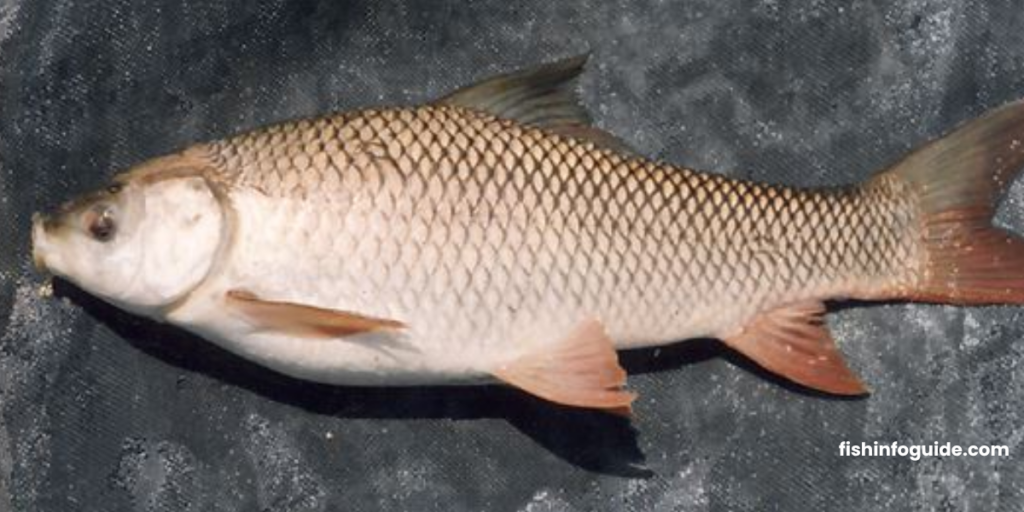 fishinfoguide.com