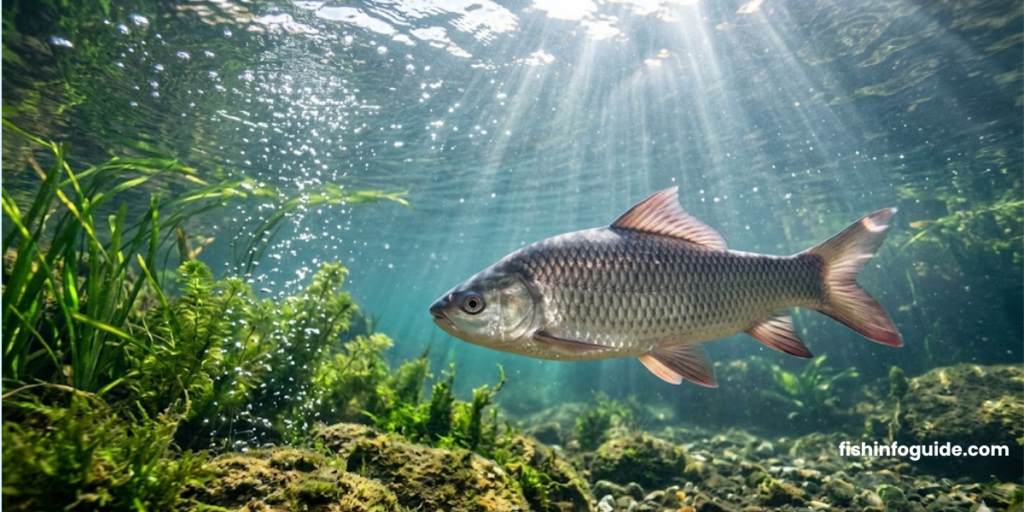 fishinfoguide.com